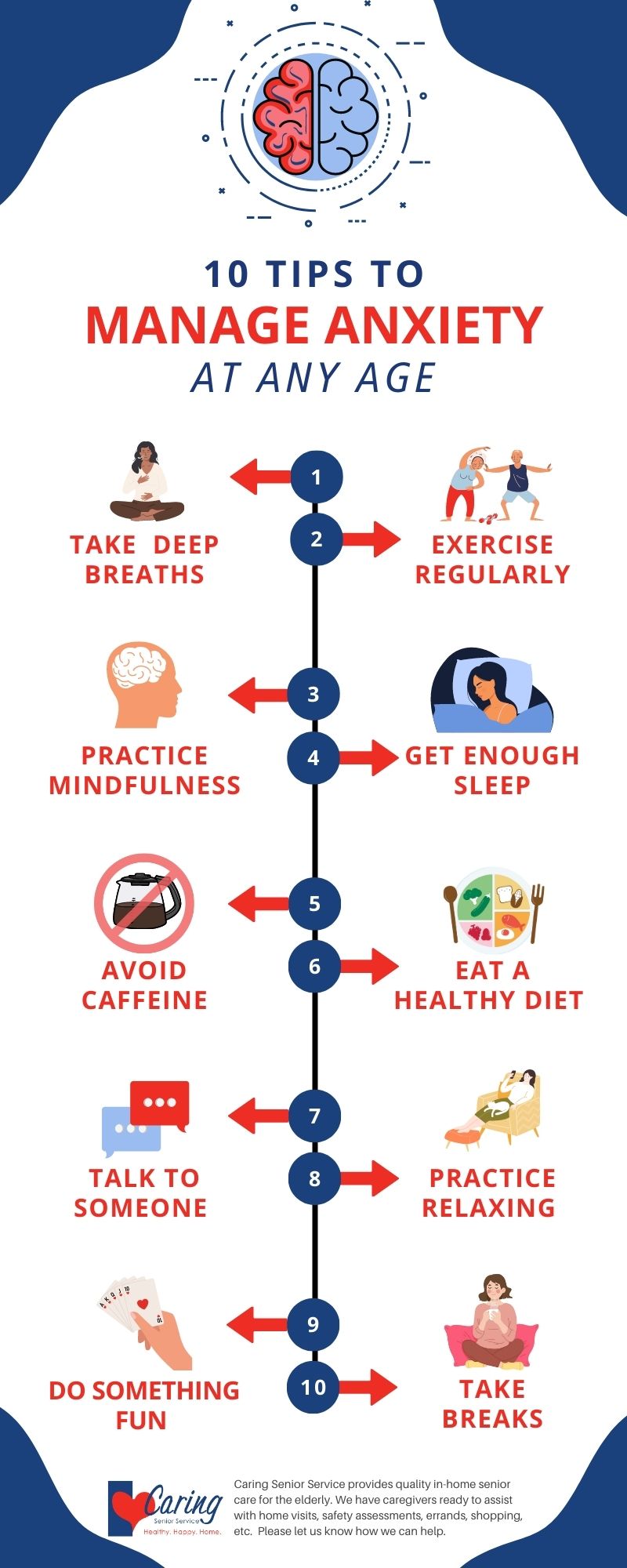 10 TIPS TO
MANAGE ANXIETY
AT ANY AGE

1
TAKE DEEP BREATHS

2
EXERCISE REGULARLY

3
PRACTICE MINDFULNESS

4
GET ENOUGH SLEEP

5
AVOID CAFFEINE

6
EAT A HEALTHY DIET

7
TALK TO SOMEONE

8
PRACTICE RELAXING

9
DO SOMETHING FUN

10
TAKE BREAKS

Caring Senior Service
Healthy. Happy. Home.

Caring Senior Service provides quality in-home senior care for the elderly. We have caregivers ready to assist with home visits, safety assessments, errands, shopping, etc. Please let us know how we can help.