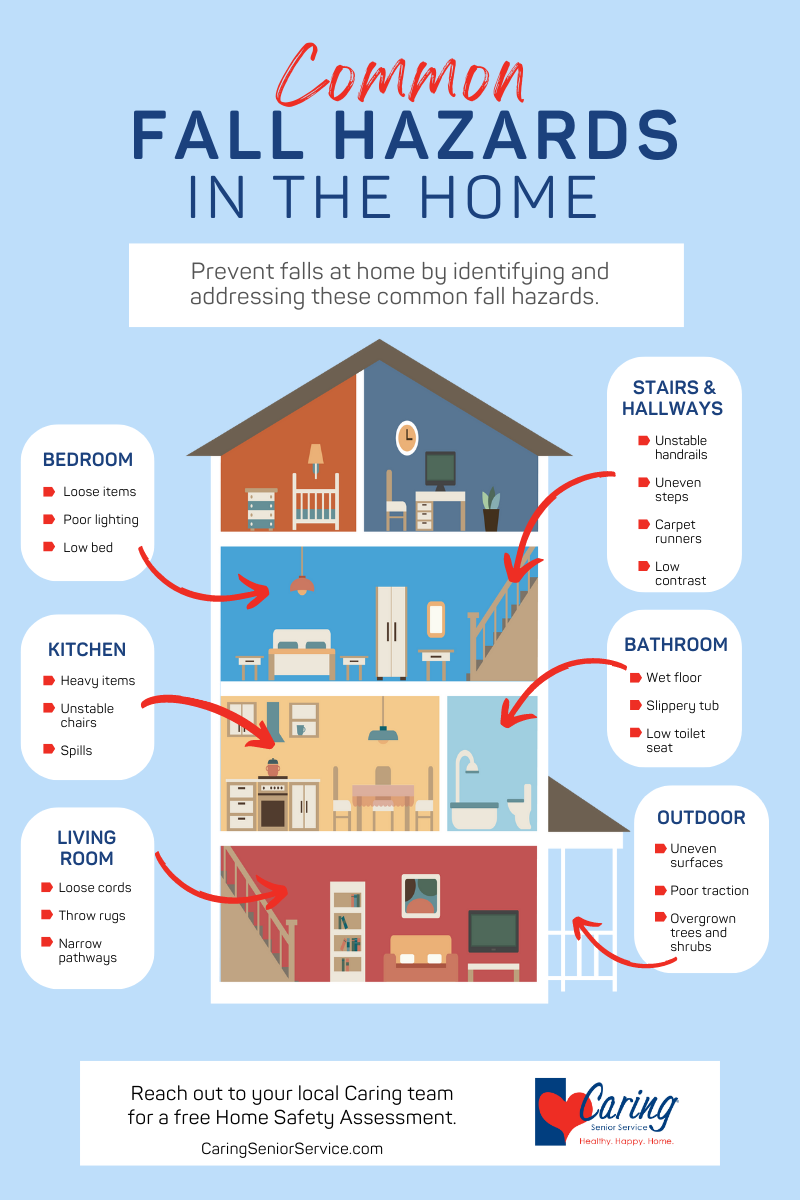 Common
FALL HAZARDS
IN THE HOME

Prevent falls at home by identifying and addressing these common fall hazards.

BEDROOM
Loose items
Poor lighting
Low bed

KITCHEN
Heavy items
Unstable chairs
Spills

LIVING ROOM
Loose cords
Throw rugs
Narrow pathways

STAIRS & HALLWAYS
Unstable handrails
Uneven steps
Carpet runners
Low contrast

BATHROOM
Wet floor
Slippery tub
Low toilet seat

OUTDOOR
Uneven surfaces
Poor traction
Overgrown trees and shrubs

Reach out to your local Caring team for a free Home Safety Assessment.
CaringSeniorService.com

Caring
Senior Service
Healthy. Happy. Home.