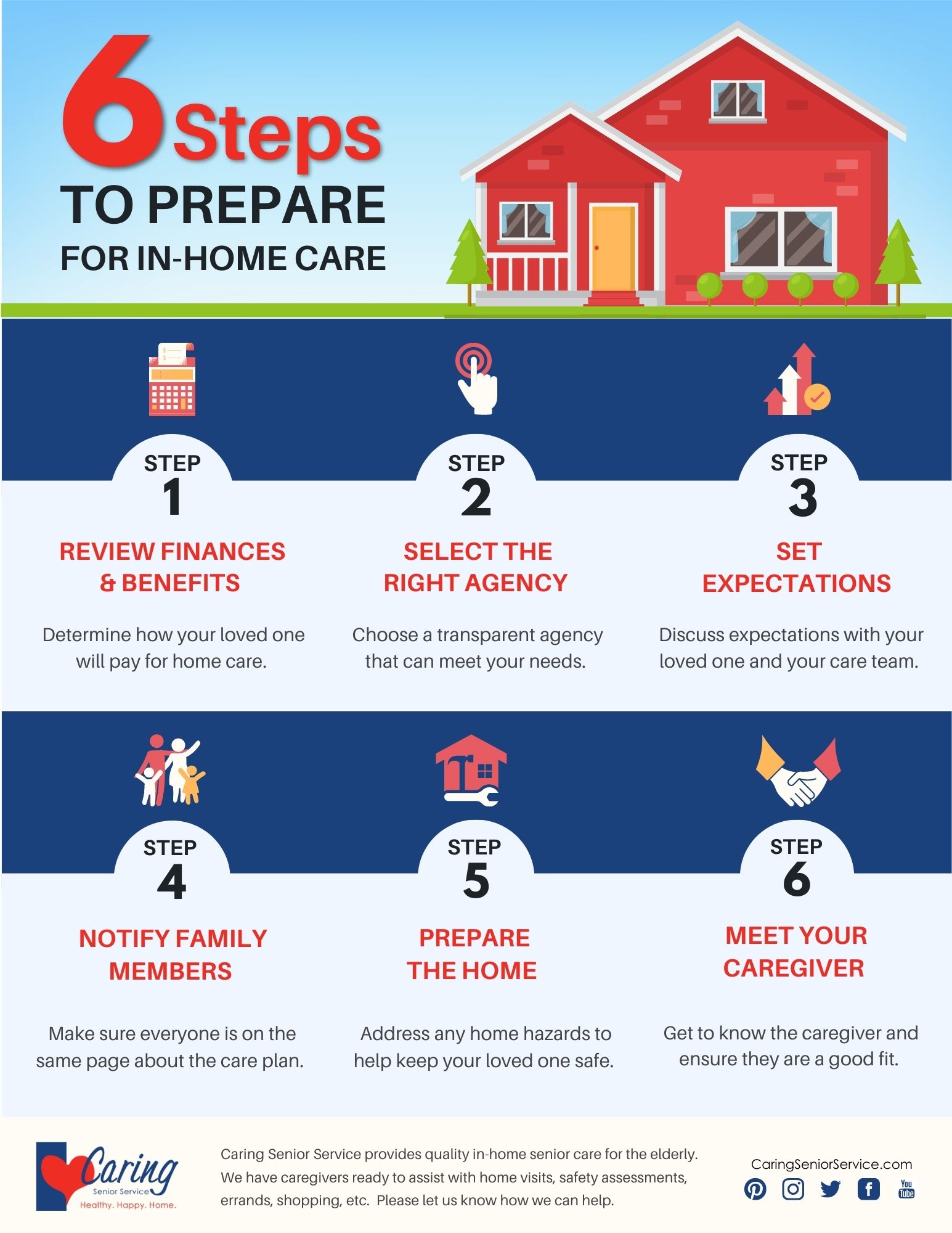 6 Steps TO PREPARE FOR IN-HOME CARE

STEP 1
REVIEW FINANCES & BENEFITS
Determine how your loved one will pay for home care.

STEP 2
SELECT THE RIGHT AGENCY
Choose a transparent agency that can meet your needs.

STEP 3
SET EXPECTATIONS
Discuss expectations with your loved one and your care team.

STEP 4
NOTIFY FAMILY MEMBERS
Make sure everyone is on the same page about the care plan.

STEP 5
PREPARE THE HOME
Address any home hazards to help keep your loved one safe.

STEP 6
MEET YOUR CAREGIVER
Get to know the caregiver and ensure they are a good fit.

Caring Senior Service
Healthy. Happy. Home.

Caring Senior Service provides quality in-home senior care for the elderly. We have caregivers ready to assist with home visits, safety assessments, errands, shopping, etc. Please let us know how we can help.

CaringSeniorService.com
You Tube