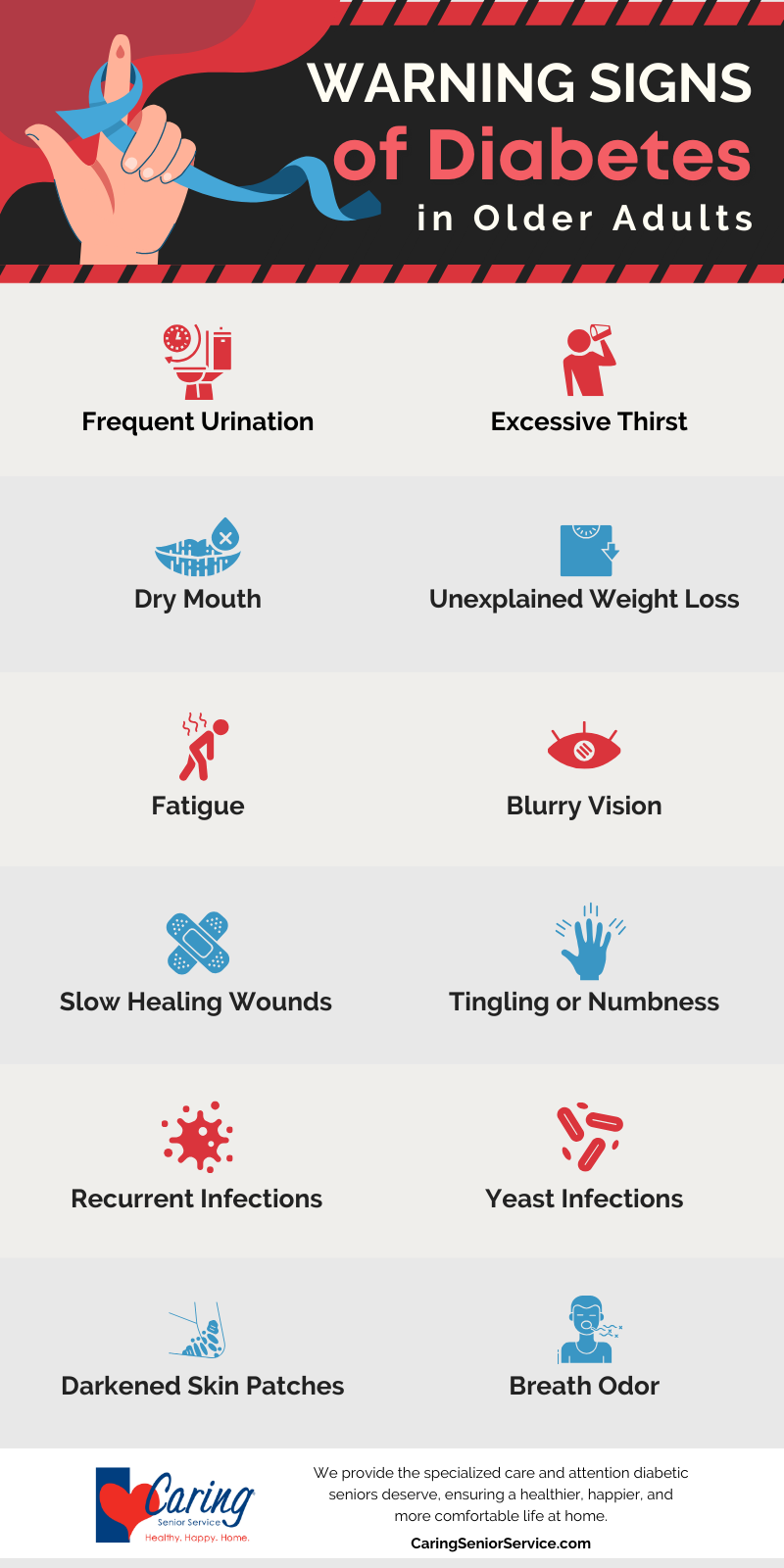 WARNING SIGNS of Diabetes in Older Adults

Frequent Urination

Excessive Thirst

Dry Mouth

Unexplained Weight Loss

Fatigue

Blurry Vision

Slow Healing Wounds

Tingling or Numbness

Recurrent Infections

Yeast Infections

Darkened Skin Patches

Breath Odor

Caring Senior Service Healthy. Happy. Home.

We provide the specialized care and attention diabetic seniors deserve, ensuring a healthier, happier, and more comfortable life at home.

CaringSeniorService.com